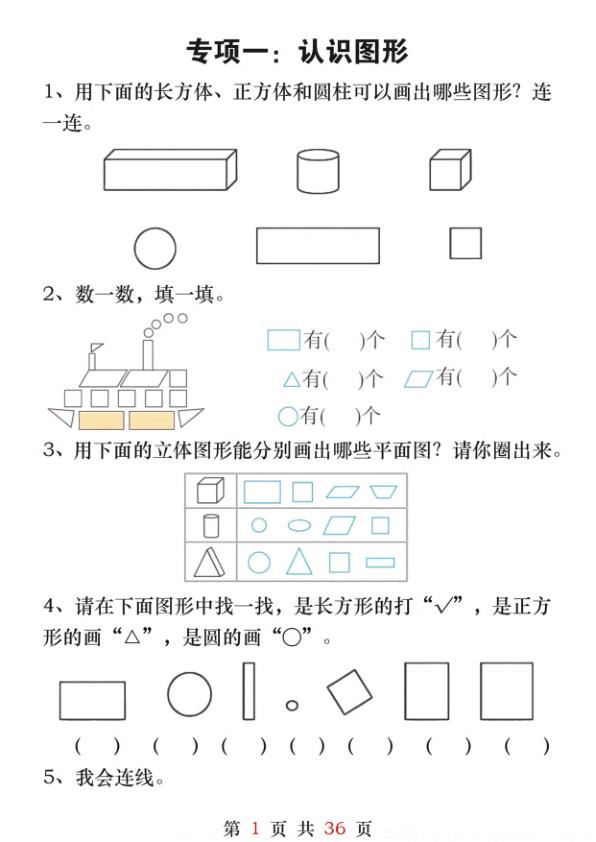 专项一：认识图形

1、用下面的长方体、正方体和圆柱可以画出哪些图形？连一连。

2、数一数，填一填。

有(　)个　有(　)个

有(　)个　有(　)个

有(　)个

3、用下面的立体图形能分别画出哪些平面图？请你圈出来。

4、请在下面图形中找一找，是长方形的打“√”，是正方形的画“△”，是圆的画“○”。

(　)　(　)　(　)　(　)　(　)　(　)　(　)

5、我会连线。

第 1 页 共 36 页