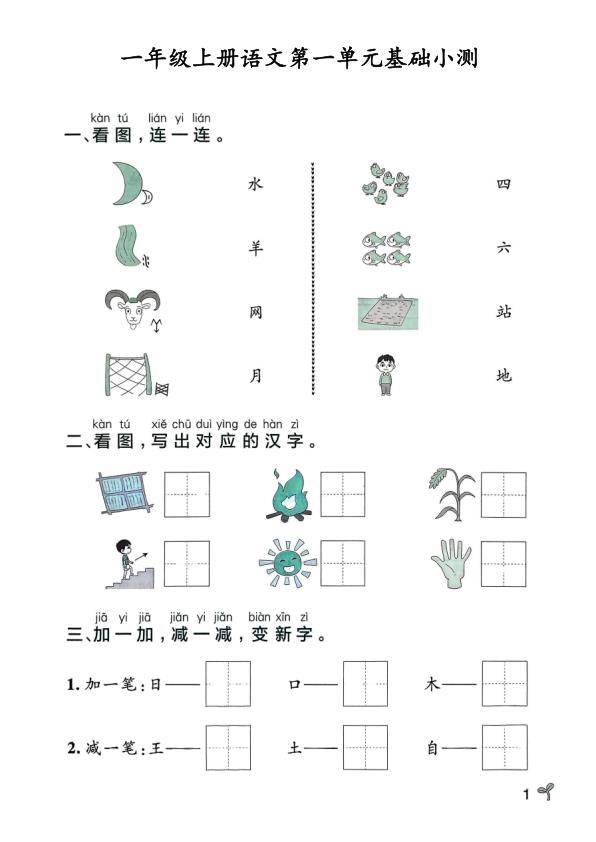 一年级上册语文第一单元基础小测

kàn tú lián yi lián
一、看图，连一连。

水

羊

网

月

四

六

站

地

kàn tú xiě chū duì yìng de hàn zì
二、看图，写出对应的汉字。

jiā yi jiā jiǎn yi jiǎn biàn xīn zì
三、加一加，减一减，变新字。

1. 加一笔：日—— 口—— 木——

2. 减一笔：王—— 土—— 自——

1