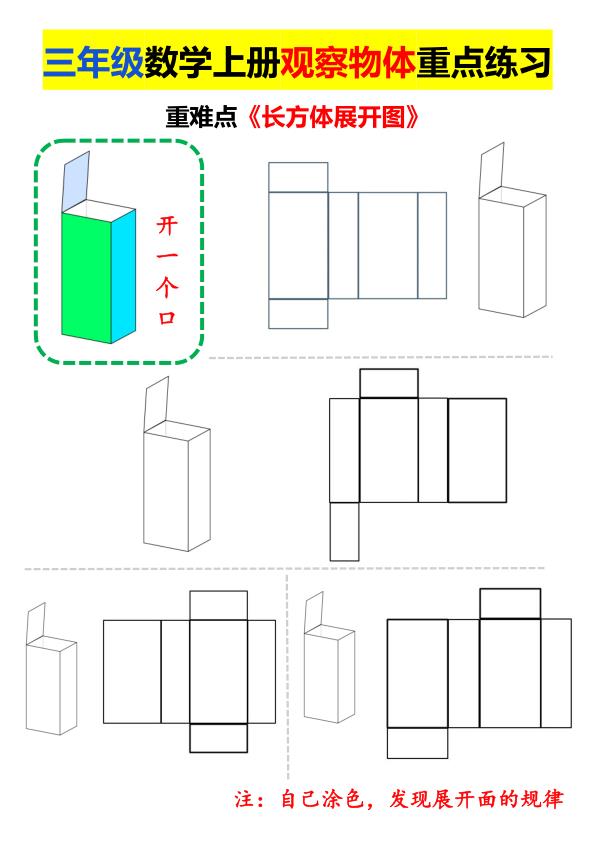 三年级数学上册观察物体重点练习

重难点《长方体展开图》

开一个口

注：自己涂色，发现展开面的规律