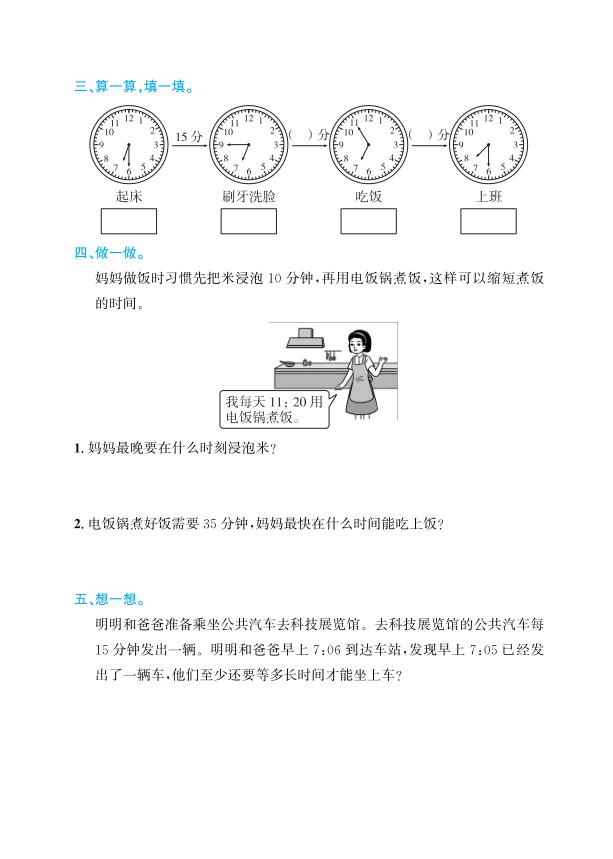 三、算一算，填一填。

12 1 2 3 4 5 6 7 8 9 10 11

15 分

12 1 2 3 4 5 6 7 8 9 10 11

(　)分

12 1 2 3 4 5 6 7 8 9 10 11

(　)分

12 1 2 3 4 5 6 7 8 9 10 11

起床　　刷牙洗脸　　吃饭　　上班

四、做一做。

妈妈做饭时习惯先把米浸泡 10 分钟，再用电饭锅煮饭，这样可以缩短煮饭的时间。

我每天 11:20 用电饭锅煮饭。

1. 妈妈最晚要在什么时刻浸泡米？

2. 电饭锅煮好饭需要 35 分钟，妈妈最快在什么时间能吃上饭？

五、想一想。

明明和爸爸准备乘坐公共汽车去科技展览馆。去科技展览馆的公共汽车每 15 分钟发出一辆。明明和爸爸早上 7:06 到达车站，发现早上 7:05 已经发出了一辆车，他们至少还要等多长时间才能坐上车？