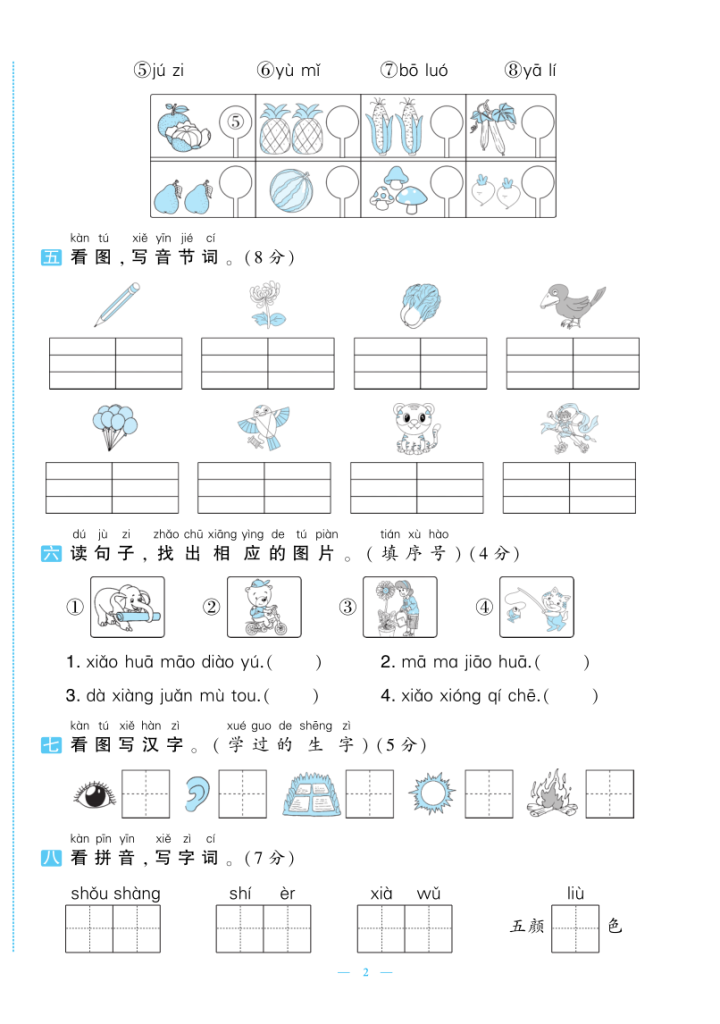 ⑤jú zi　⑥yù mǐ　⑦bō luó　⑧yā lí

⑤

kàn tú　xiě yīn jié cí
五 看图，写音节词。(8分)

dú jù zi　zhǎo chū xiāng yìng de tú piàn　tián xù hào
六 读句子，找出相应的图片。(填序号)(4分)

①　②　③　④

1. xiǎo huā māo diào yú.(　　)　2. mā ma jiāo huā.(　　)

3. dà xiàng juǎn mù tou.(　　)　4. xiǎo xióng qí chē.(　　)

kàn tú xiě hàn zì　xué guo de shēng zì
七 看图写汉字。(学过的生字)(5分)

kàn pīn yīn　xiě zì cí
八 看拼音，写字词。(7分)

shǒu shàng　shí èr　xià wǔ　liù

五颜　色

— 2 —