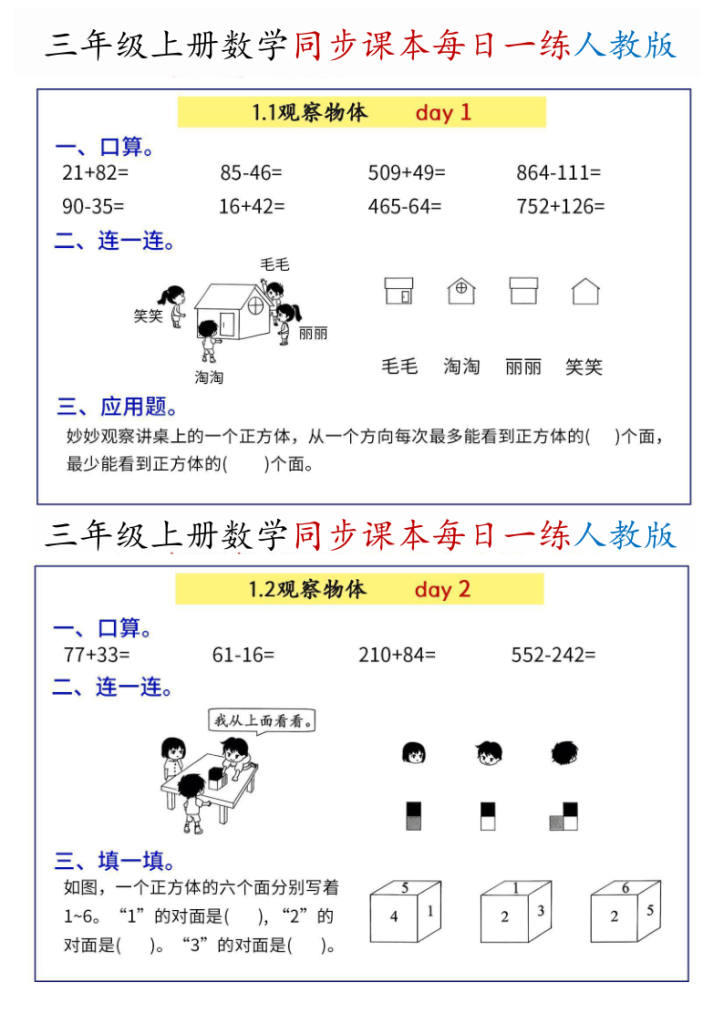 三年级上册数学同步课本每日一练人教版

1.1观察物体 day 1

一、口算。

21+82= 85-46= 509+49= 864-111=

90-35= 16+42= 465-64= 752+126=

二、连一连。

毛毛

笑笑

丽丽

淘淘

毛毛 淘淘 丽丽 笑笑

三、应用题。

妙妙观察讲桌上的一个正方体，从一个方向每次最多能看到正方体的( )个面，最少能看到正方体的( )个面。

三年级上册数学同步课本每日一练人教版

1.2观察物体 day 2

一、口算。

77+33= 61-16= 210+84= 552-242=

二、连一连。

我从上面看看。

三、填一填。

如图，一个正方体的六个面分别写着1~6。“1”的对面是( )，“2”的对面是( )。“3”的对面是( )。

5
4 1

1
2 3

6
2 5