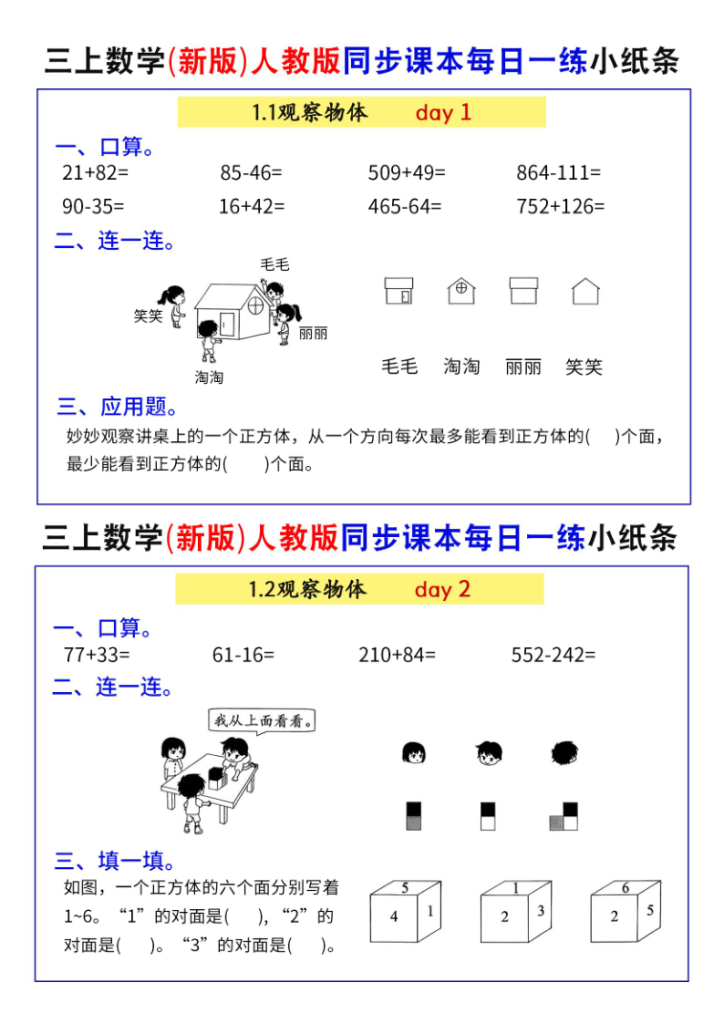 三上数学(新版)人教版同步课本每日一练小纸条

1.1观察物体 day 1

一、口算。

21+82= 85-46= 509+49= 864-111=

90-35= 16+42= 465-64= 752+126=

二、连一连。

毛毛

笑笑

丽丽

淘淘

毛毛 淘淘 丽丽 笑笑

三、应用题。

妙妙观察讲桌上的一个正方体，从一个方向每次最多能看到正方体的( )个面，最少能看到正方体的( )个面。

三上数学(新版)人教版同步课本每日一练小纸条

1.2观察物体 day 2

一、口算。

77+33= 61-16= 210+84= 552-242=

二、连一连。

我从上面看看。

三、填一填。

如图，一个正方体的六个面分别写着1~6。“1”的对面是( )，“2”的对面是( )。“3”的对面是( )。

5 4 1

1 2 3

6 2 5